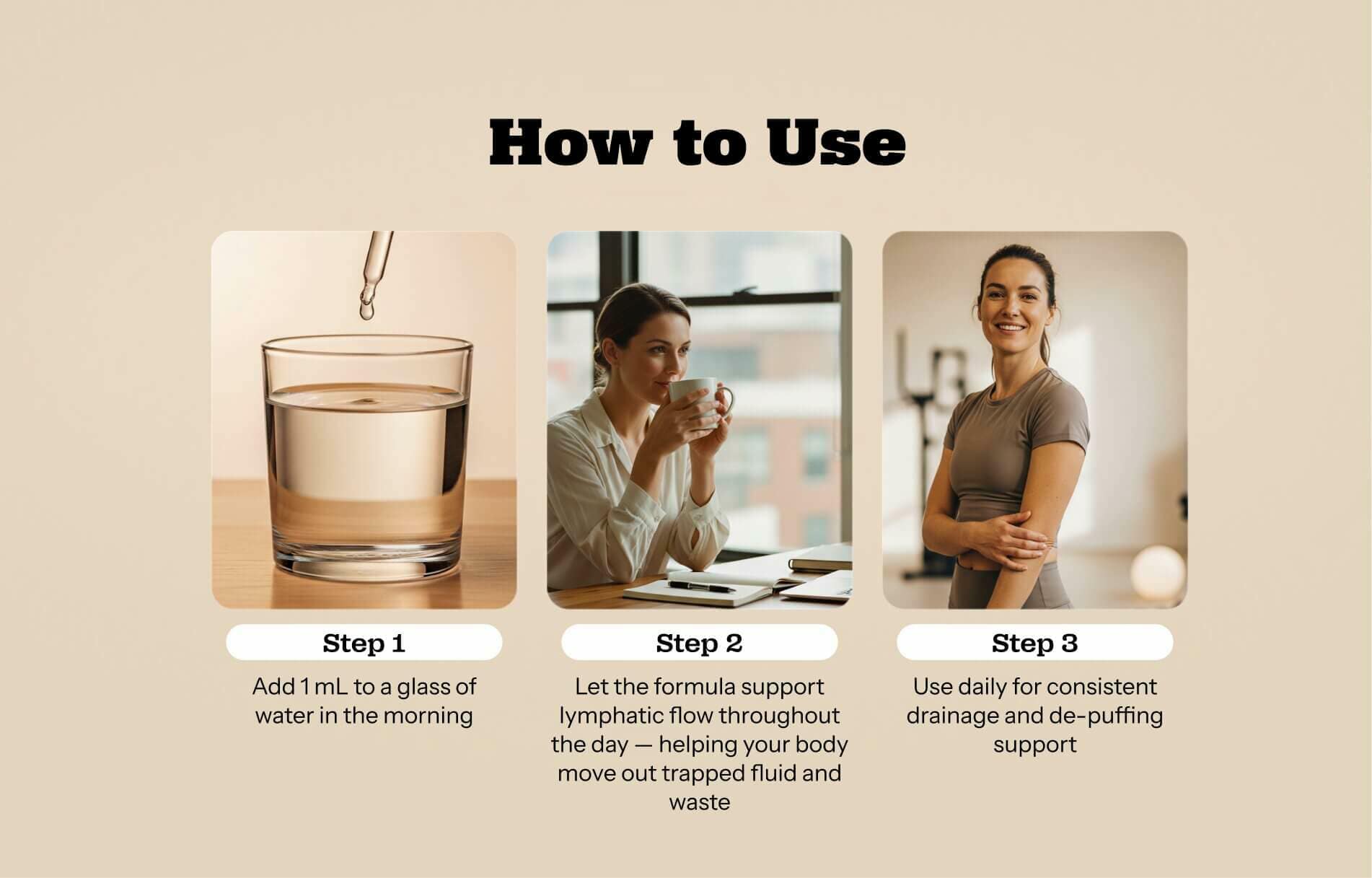 How to Use

Step 1

Add 1 mL to a glass of water in the morning

Step 2

Let the formula support lymphatic flow throughout the day — helping your body move out trapped fluid and waste

Step 3

Use daily for consistent drainage and de-puffing support